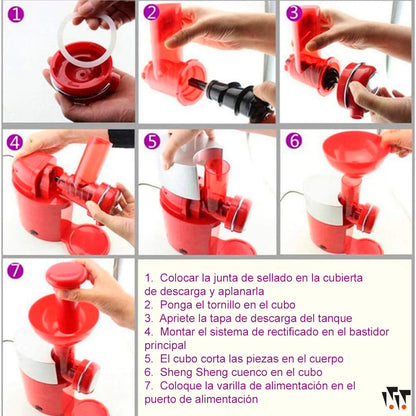 1

2

3

4

5

6

7

1. Colocar la junta de sellado en la cubierta de descarga y aplanarla
2. Ponga el tornillo en el cubo
3. Apriete la tapa de descarga del tanque
4. Montar el sistema de rectificado en el bastidor principal
5. El cubo corta las piezas en el cuerpo
6. Sheng Sheng cuenco en el cubo
7. Coloque la varilla de alimentación en el puerto de alimentación